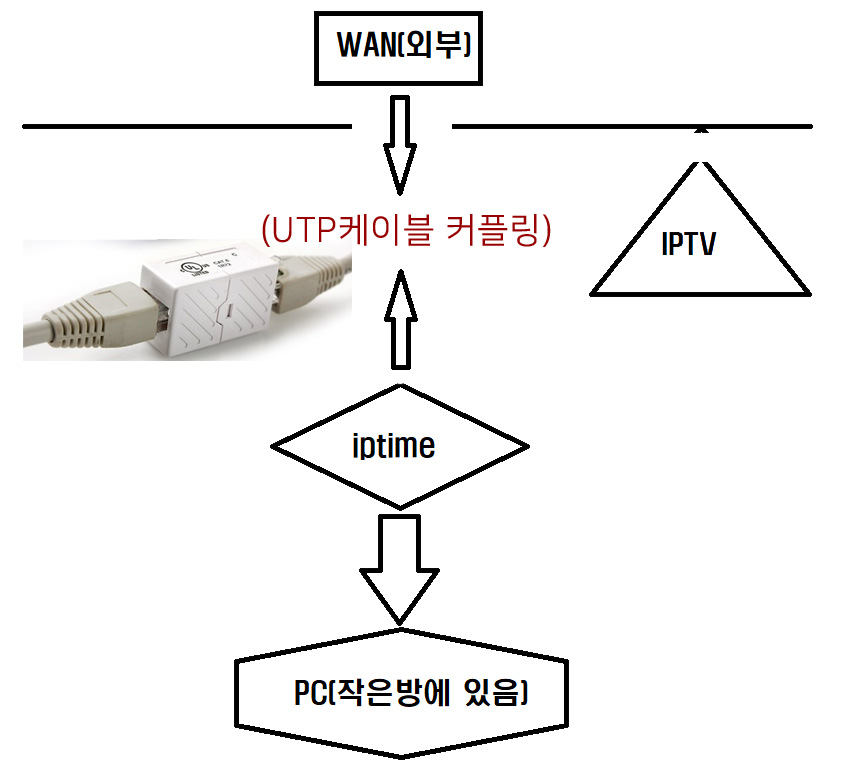 WAN(외부)

(UTP케이블 커플링)

IPTV

iptime

PC(작은방에 있음)