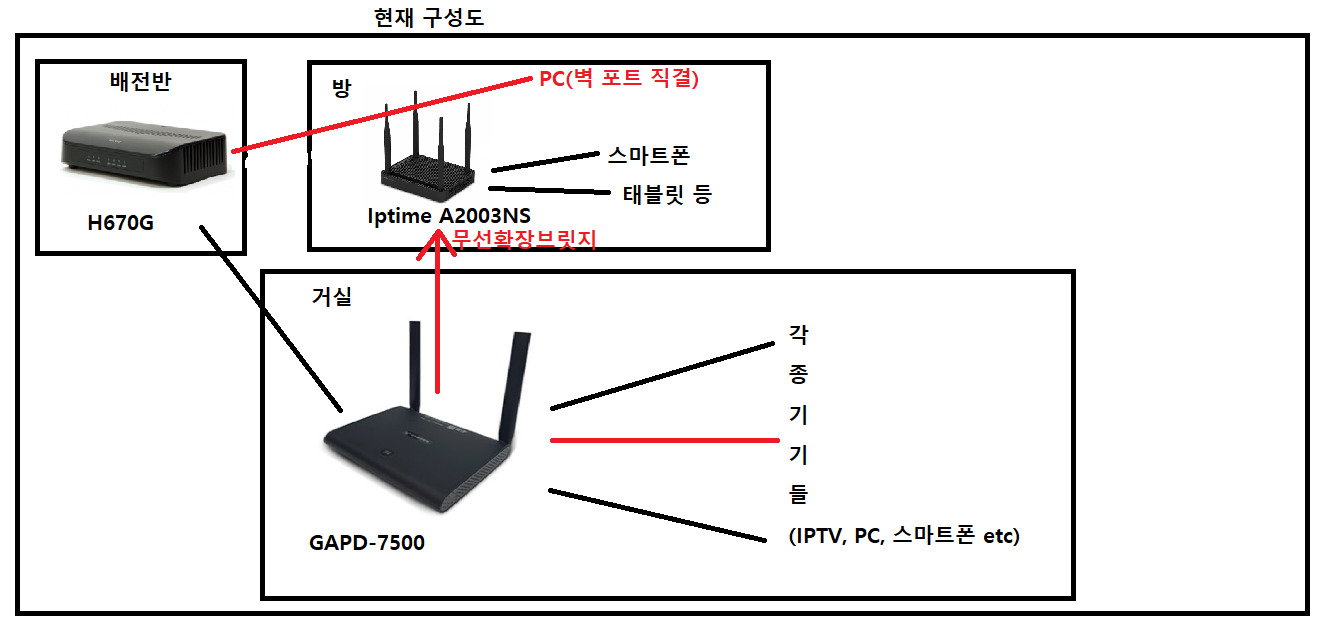 현재 구성도

배전반

H670G

방

PC(벽 포트 직결)

스마트폰

태블릿 등

Iptime A2003NS

무선확장브릿지

거실

GAPD-7500

각
종
기
기
들

(IPTV, PC, 스마트폰 etc)